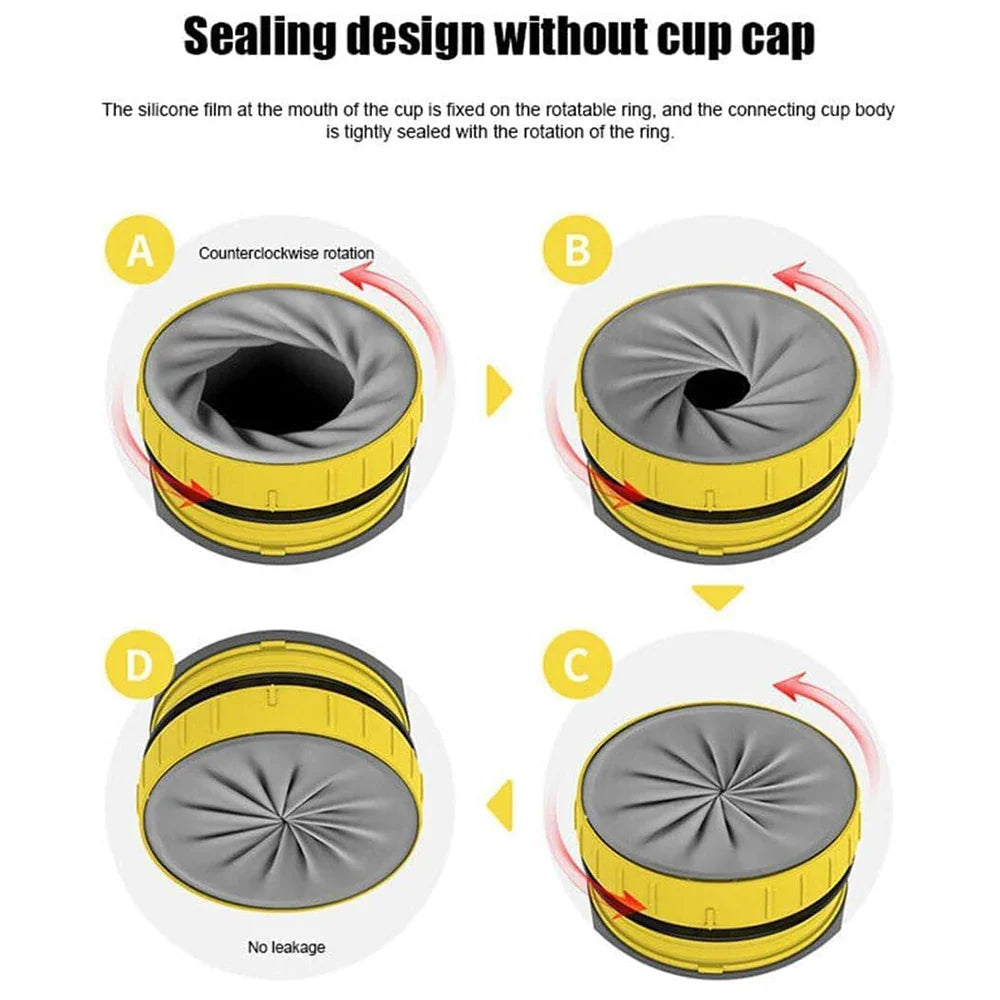 Sealing design without cup cap

The silicone film at the mouth of the cup is fixed on the rotatable ring, and the connecting cup body is tightly sealed with the rotation of the ring.

A

Counterclockwise rotation

B

C

D

No leakage